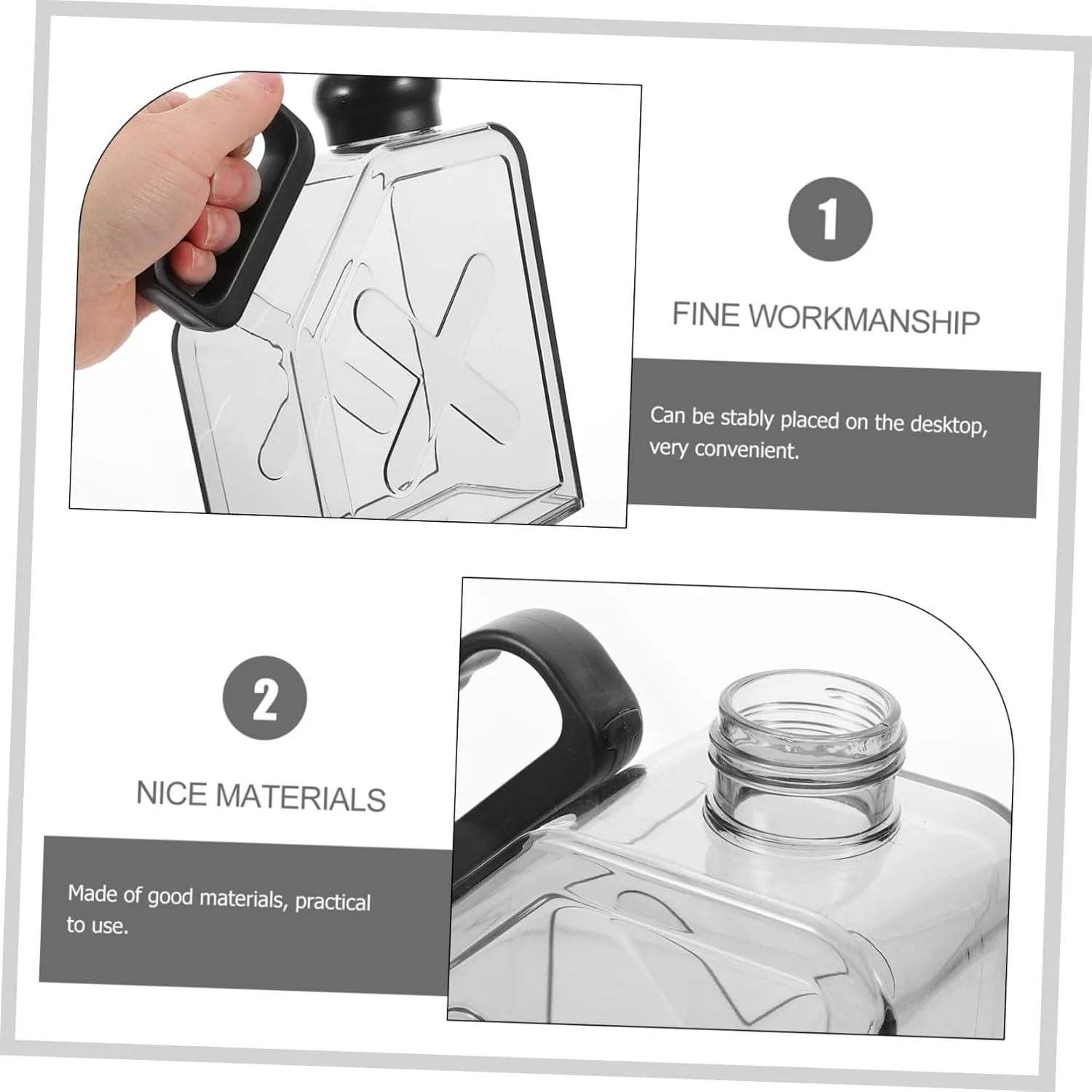 1

FINE WORKMANSHIP

Can be stably placed on the desktop, very convenient.

2

NICE MATERIALS

Made of good materials, practical to use.