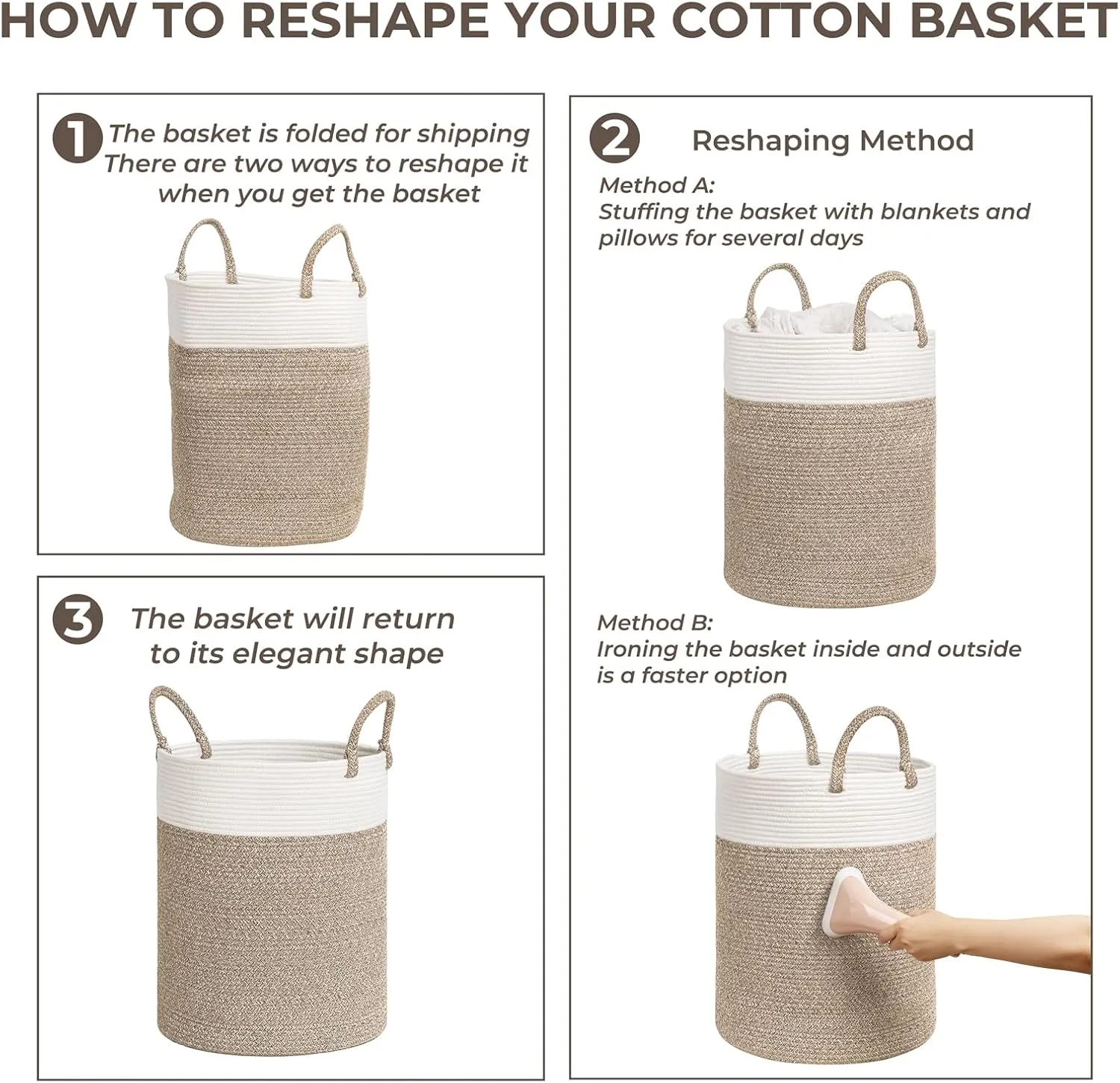 HOW TO RESHAPE YOUR COTTON BASKET

1 The basket is folded for shipping
There are two ways to reshape it
when you get the basket

2 Reshaping Method

Method A:
Stuffing the basket with blankets and pillows for several days

Method B:
Ironing the basket inside and outside is a faster option

3 The basket will return
to its elegant shape